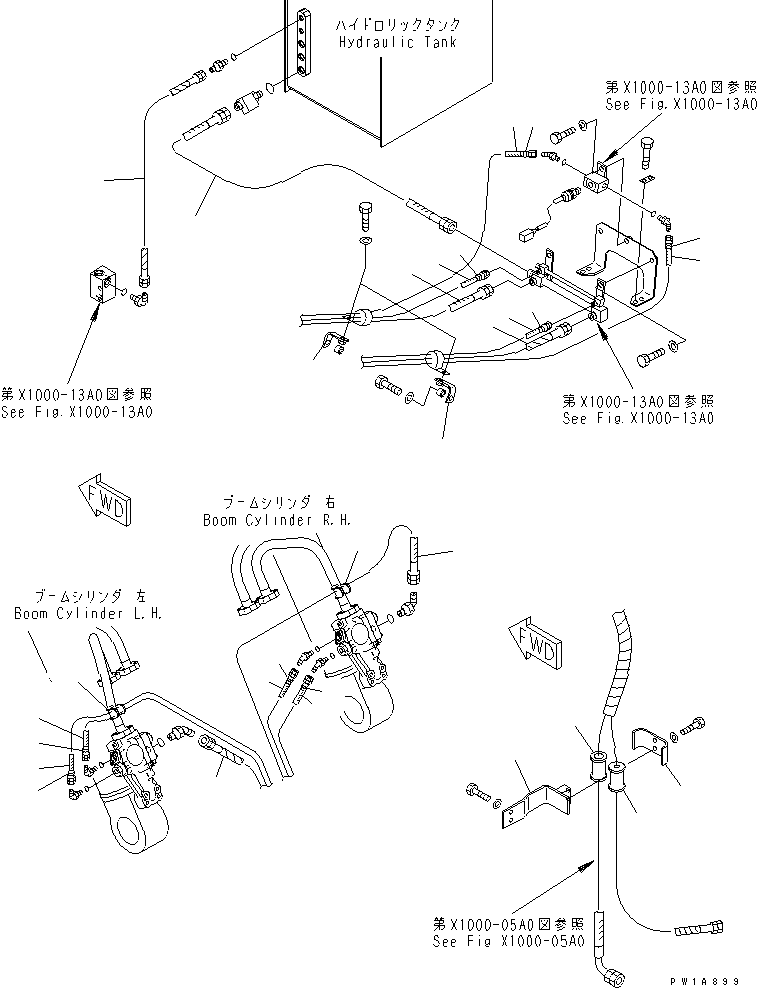 ハイドロリックタンク
Hydraulic Tank

第X1000-13A0図参照
See Fig.X1000-13A0

第X1000-13A0図参照
See Fig.X1000-13A0

第X1000-13A0図参照
See Fig.X1000-13A0

FWD

ブームシリンダ 右
Boom Cylinder R.H.

ブームシリンダ 左
Boom Cylinder L.H.

FWD

第X1000-05A0図参照
See Fig X1000-05A0

PW1A899