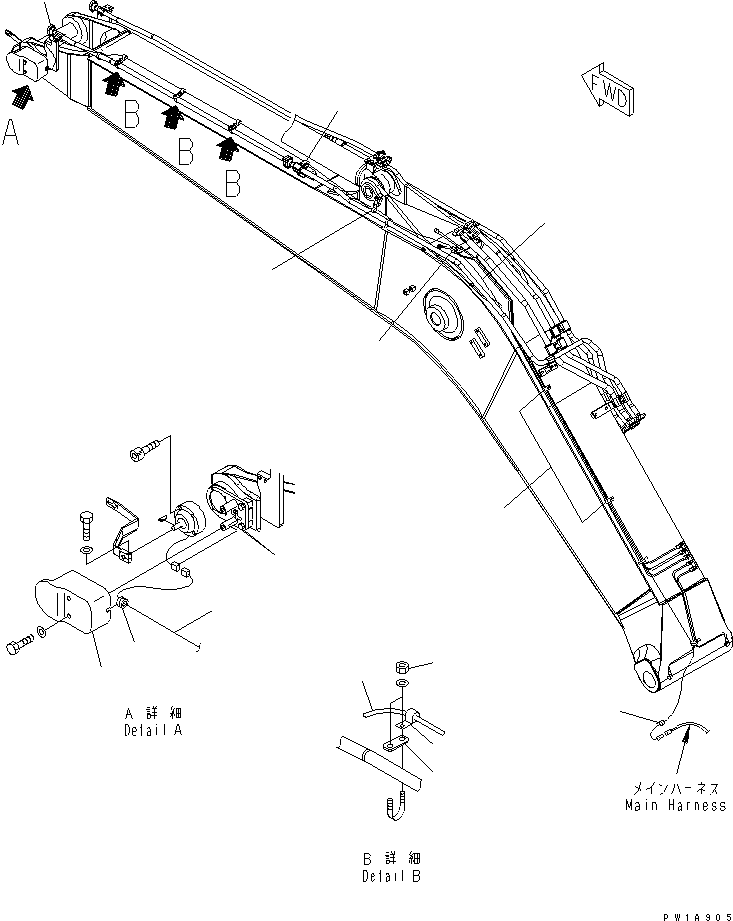 A

B

B

B

FWD

A 詳細
Detail A

B 詳細
Detail B

メインハーネス
Main Harness

PW1A905