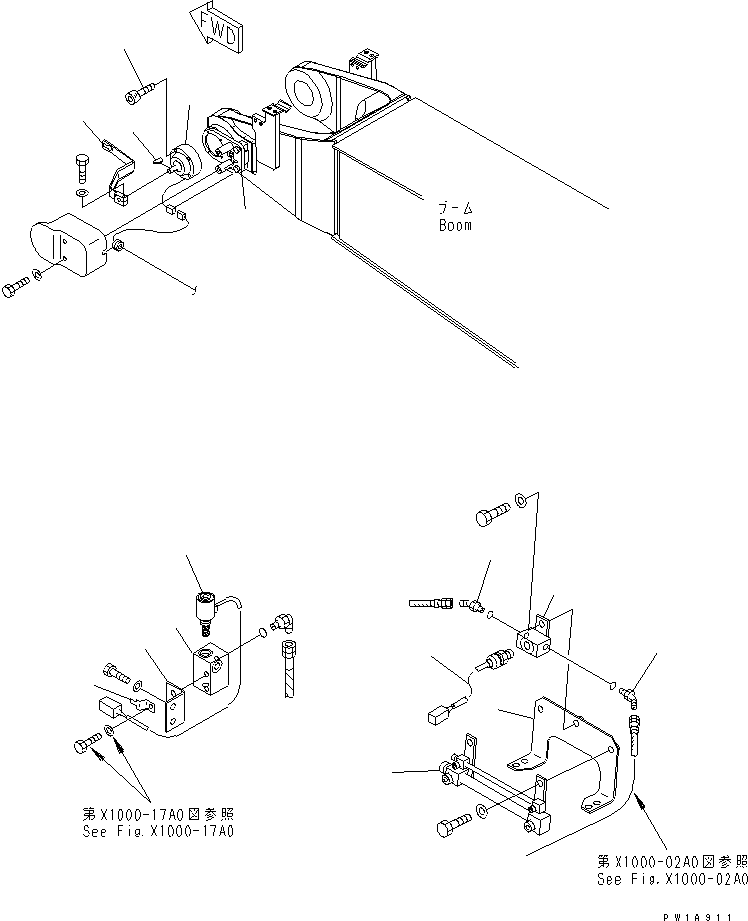 FWD

ブーム
Boom

第X1000-17A0図参照
See Fig.X1000-17A0

第X1000-02A0図参照
See Fig.X1000-02A0

PW1A911