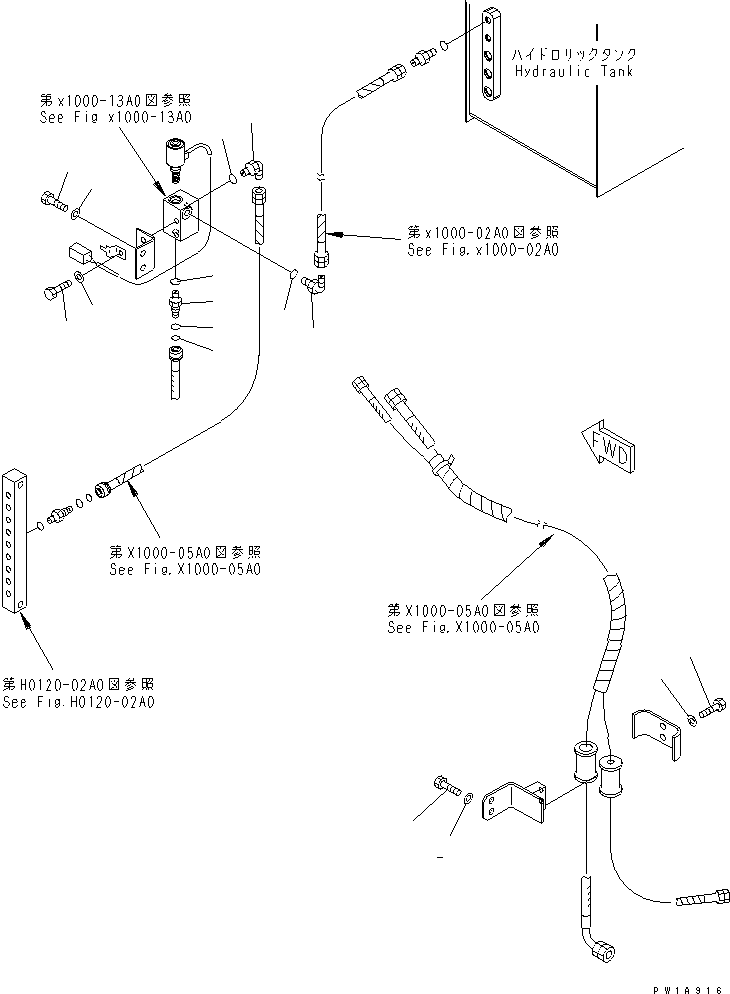 ハイドロリックタンク
Hydraulic Tank

第x1000-13A0図参照
See Fig x1000-13A0

第x1000-02A0図参照
See Fig.x1000-02A0

FWD

第X1000-05A0図参照
See Fig.X1000-05A0

第X1000-05A0図参照
See Fig.X1000-05A0

第H0120-02A0図参照
See Fig.H0120-02A0

PW1A916