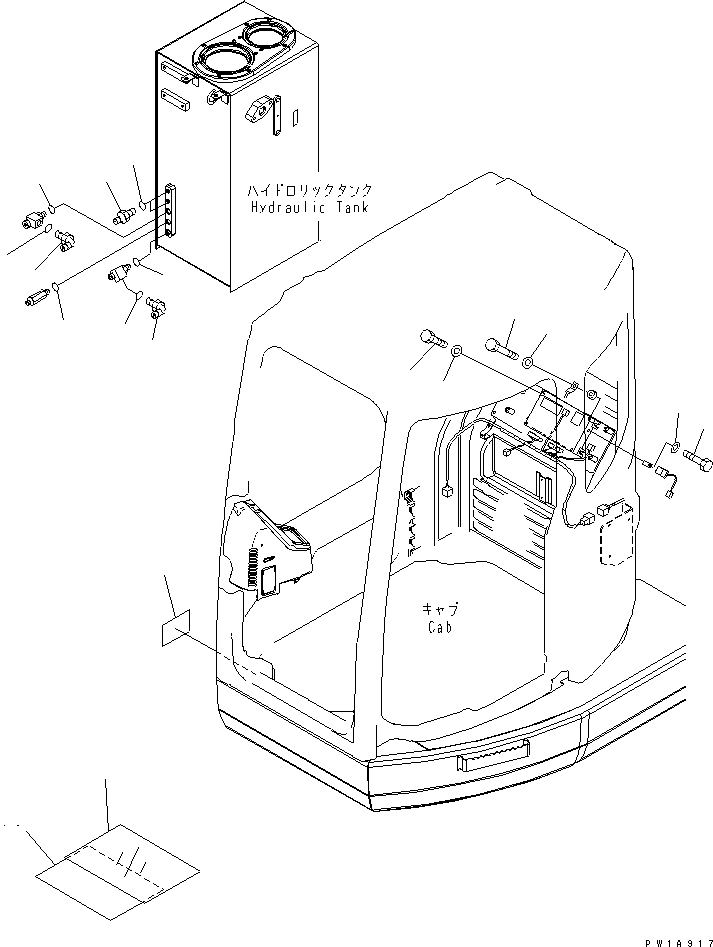 ハイドロリックタンク
Hydraulic Tank

キャブ
Cab

PW1A917