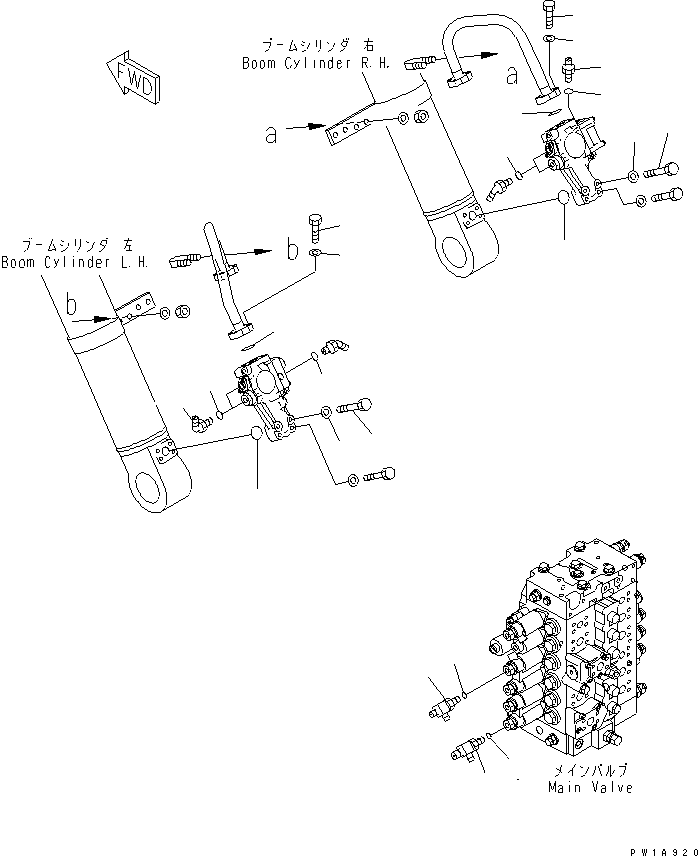 FWD

ブームシリンダ 右
Boom Cylinder R.H.

a

a

ブームシリンダ 左
Boom Cylinder L.H.

b

b

メインバルブ
Main Valve

PW1A920