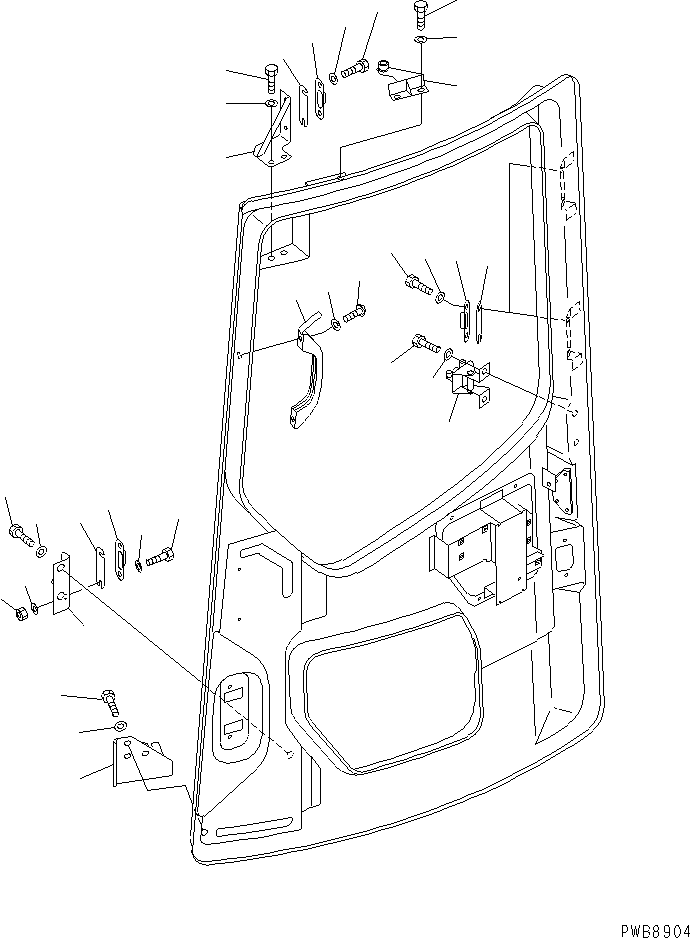 PWB8904