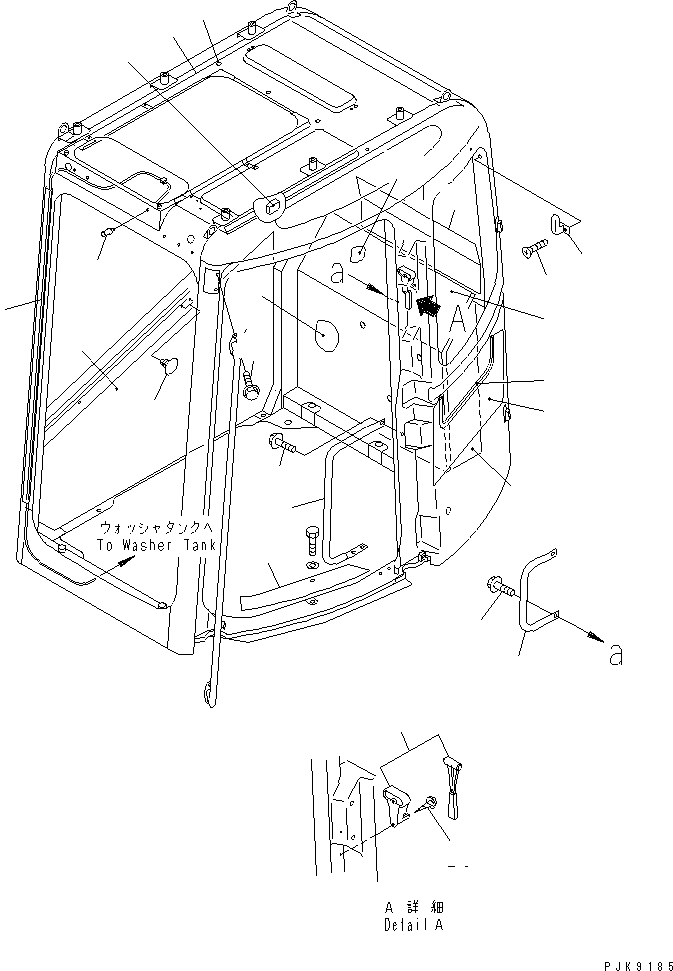 a
A
ウォッシャタンクへ
To Washer Tank
a
A 詳細
Detail A
PJK9185