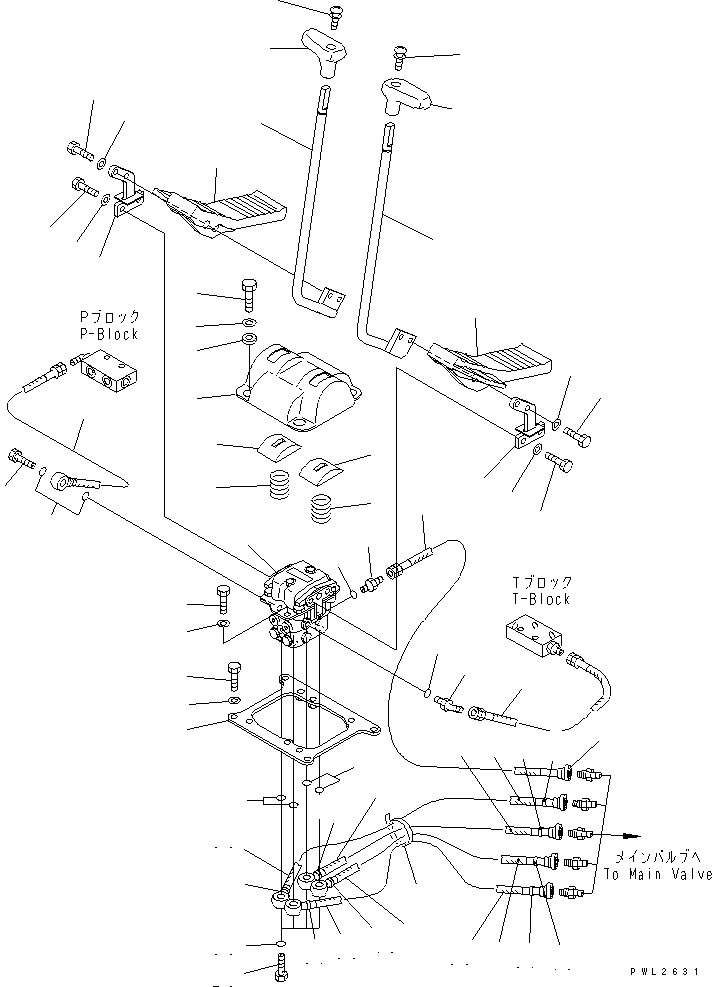 Pブロック
P-Block

Tブロック
T-Block

メインバルブへ
To Main Valve

PWL2631