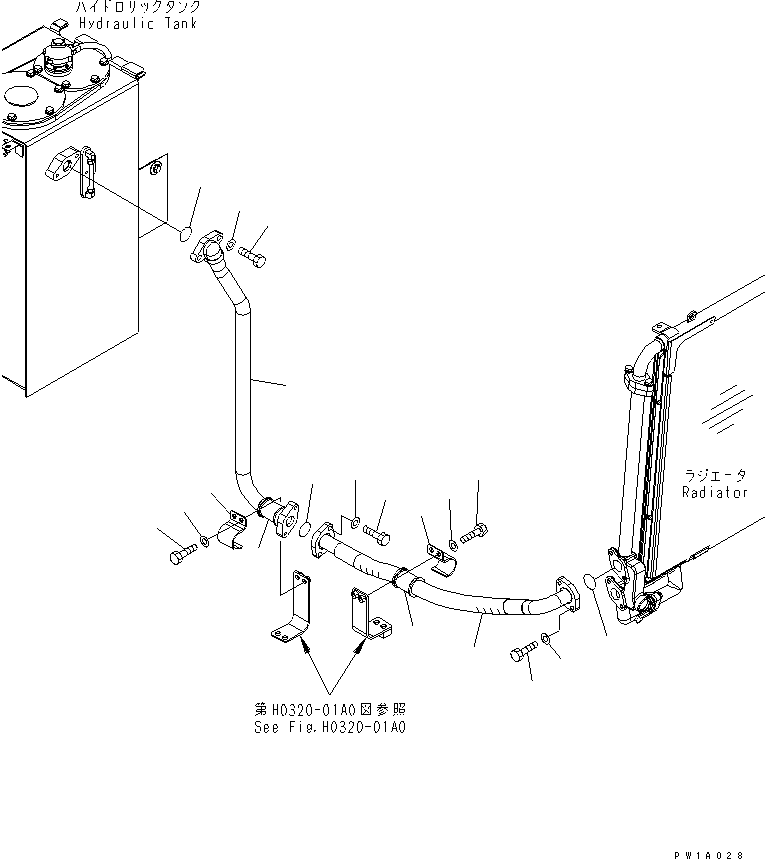 ハイドロリックタンク
Hydraulic Tank

ラジエータ
Radiator

第H0320-01A0図参照
See Fig.H0320-01A0

PW1A028