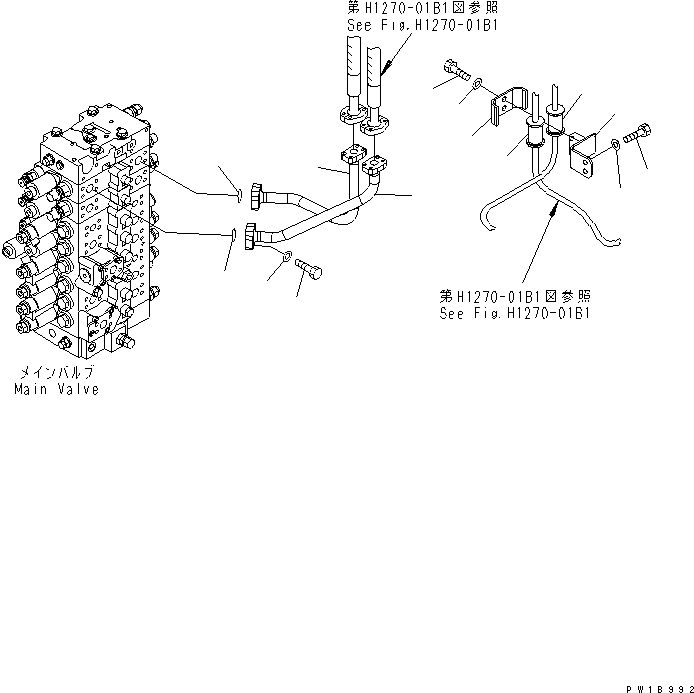 第H1270-01B1図参照
See Fig.H1270-01B1

第H1270-01B1図参照
See Fig.H1270-01B1

メインバルブ
Main Valve

PW1B992