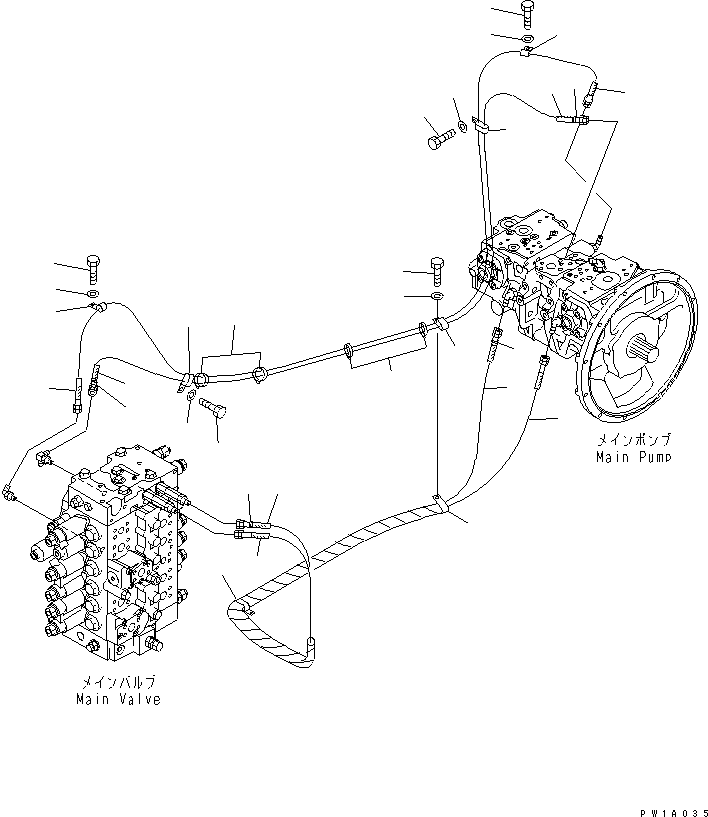 メインポンプ
Main Pump

メインバルブ
Main Valve

PW1A035