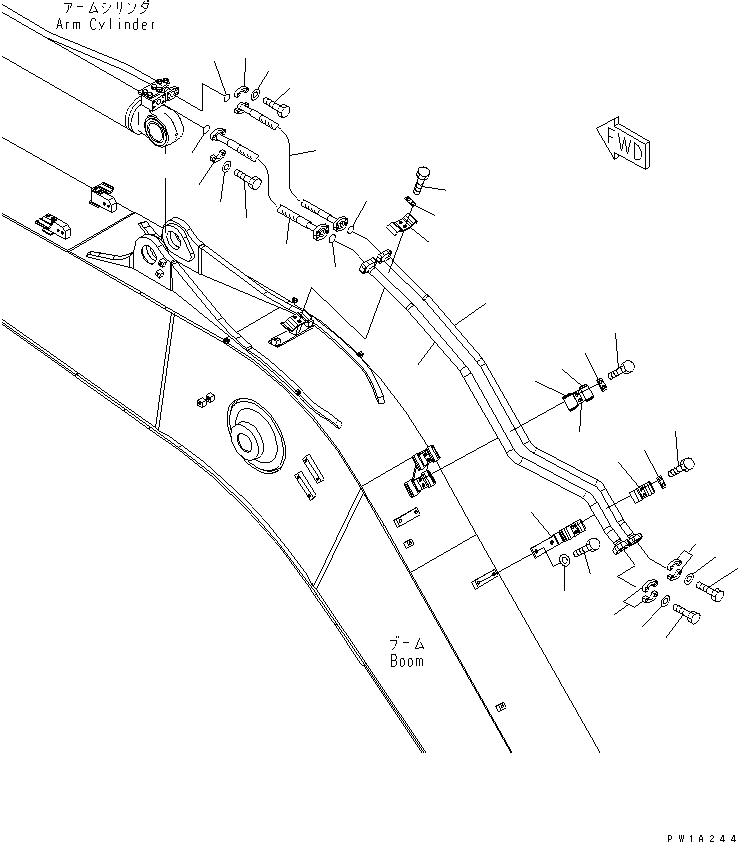 アームシリンダ
Arm Cylinder

FWD

ブーム
Boom

PW1A244