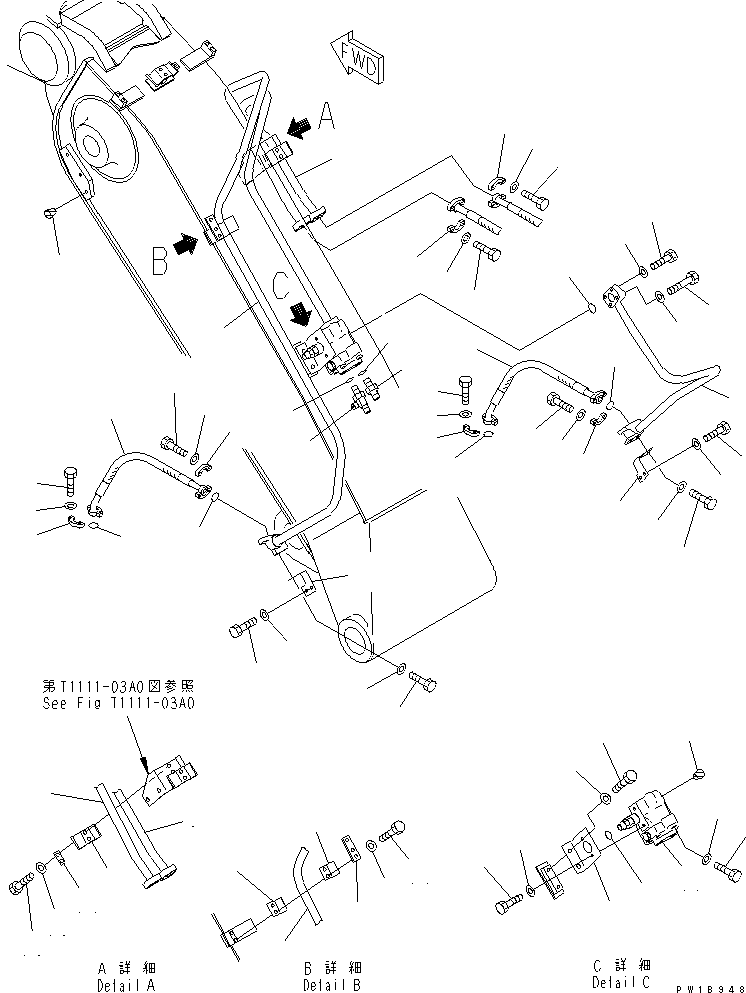 FWD

A

B

C

第T1111-03A0図参照
See Fig T1111-03A0

A 詳 細
Detail A

B 詳 細
Detail B

C 詳 細
Detail C

PW18948