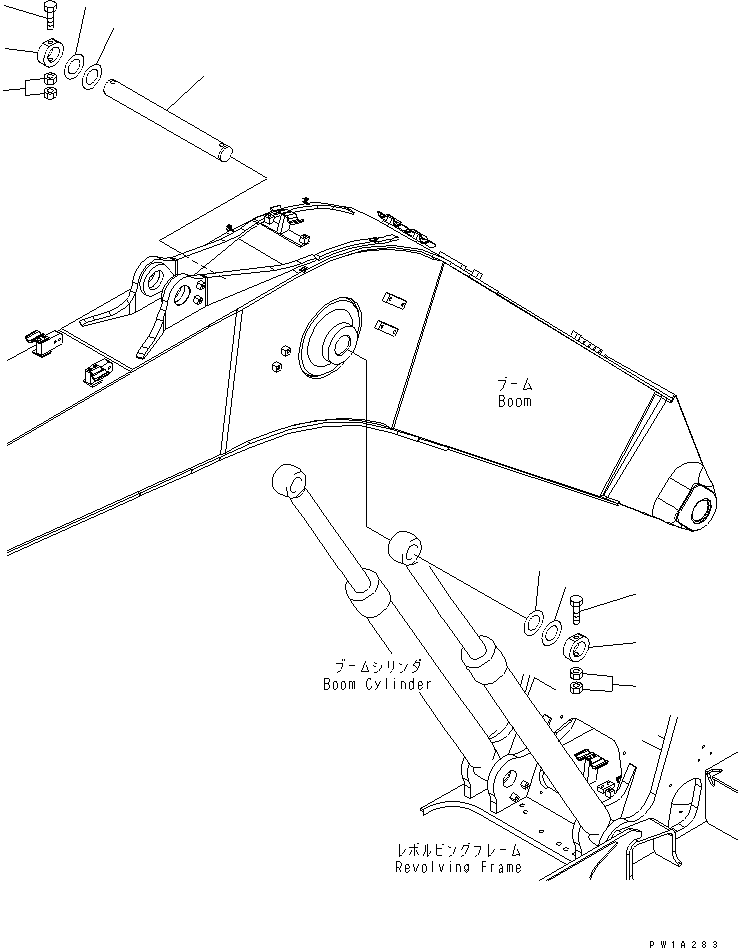 ブーム
Boom

ブームシリンダ
Boom Cylinder

レボルビングフレーム
Revolving Frame

PW1A283