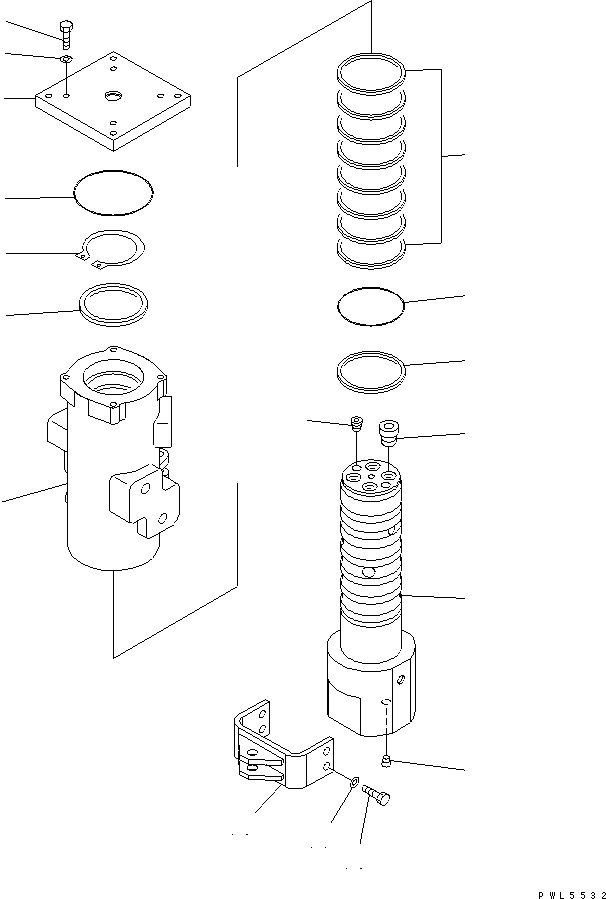 PWL5532