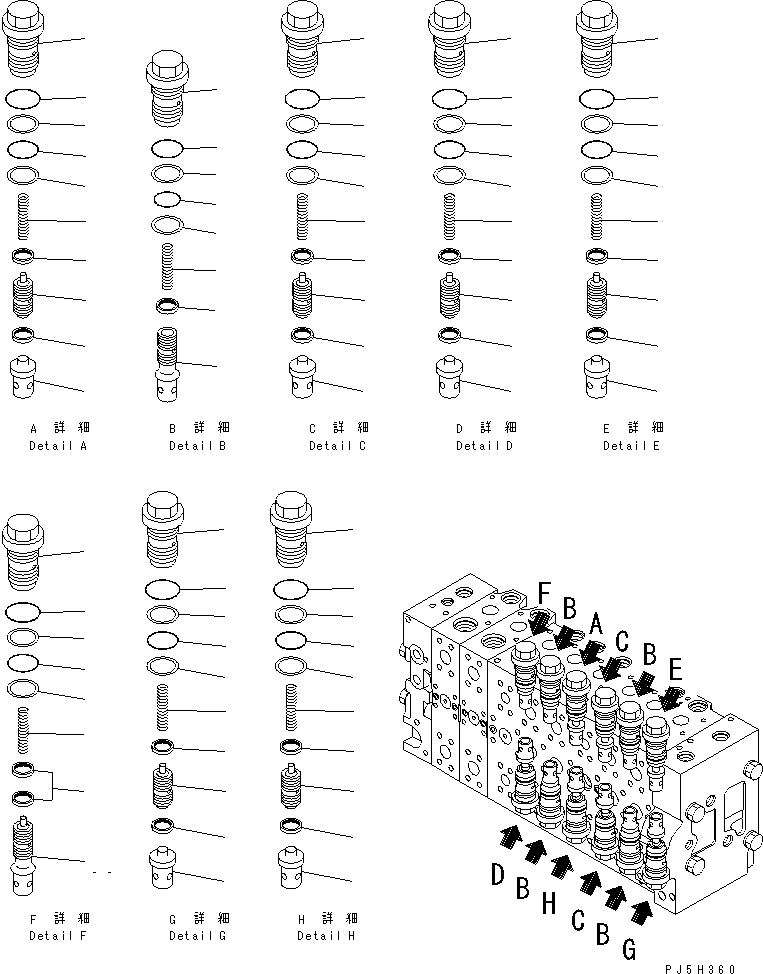 A 詳 細
Detail A

B 詳 細
Detail B

C 詳 細
Detail C

D 詳 細
Detail D

E 詳 細
Detail E

F 詳 細
Detail F

G 詳 細
Detail G

H 詳 細
Detail H

F B A C B E

D B H C B G

PJ5H360