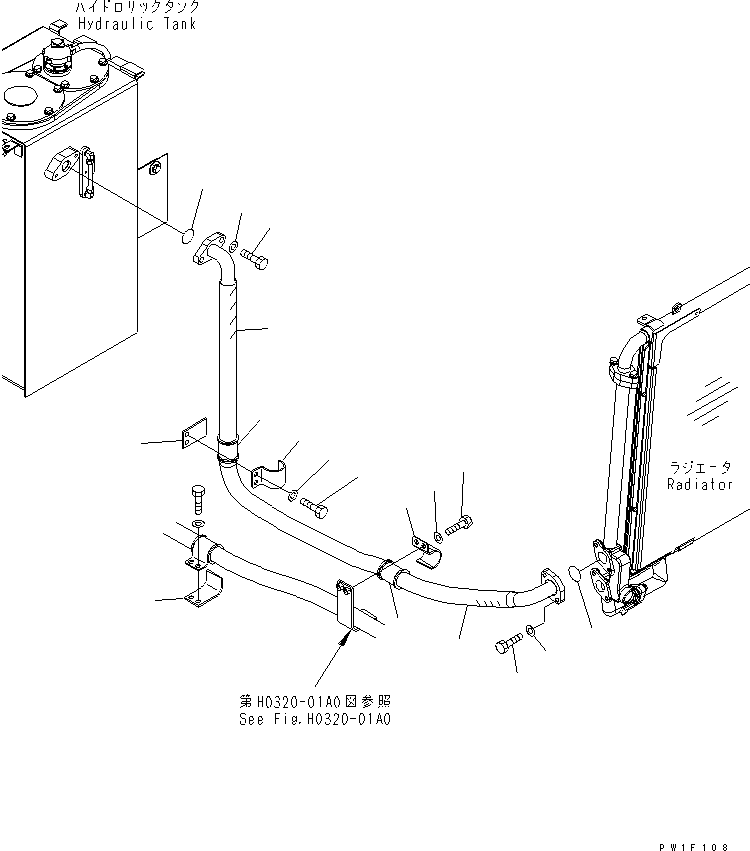 ハイドロリックタンク
Hydraulic Tank

ラジエータ
Radiator

第H0320-01A0図参照
See Fig.H0320-01A0

PW1F108