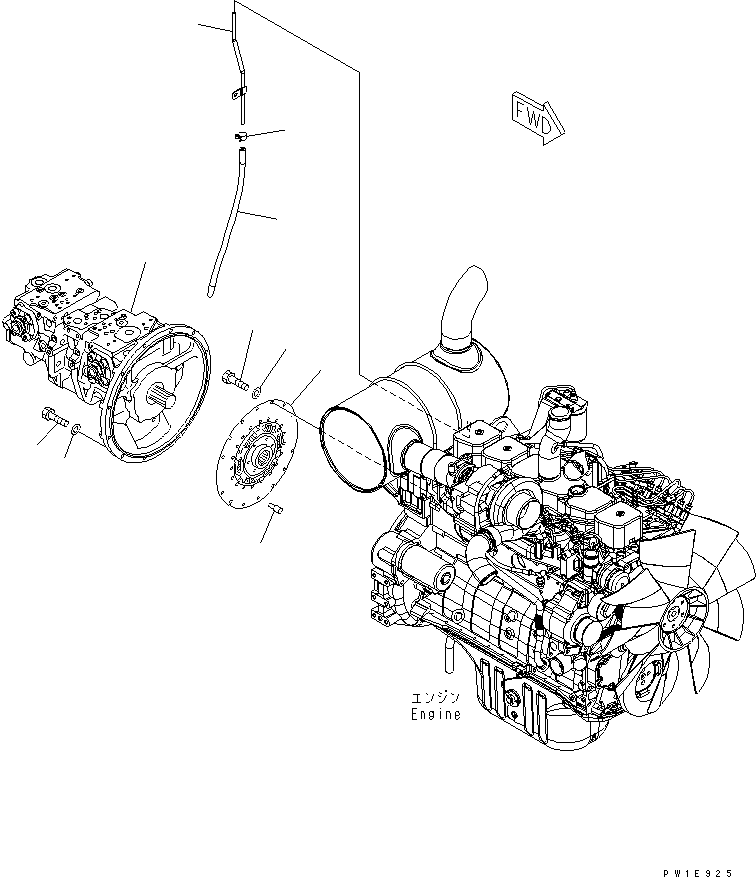 FWD

エンジン
Engine

PW1E925