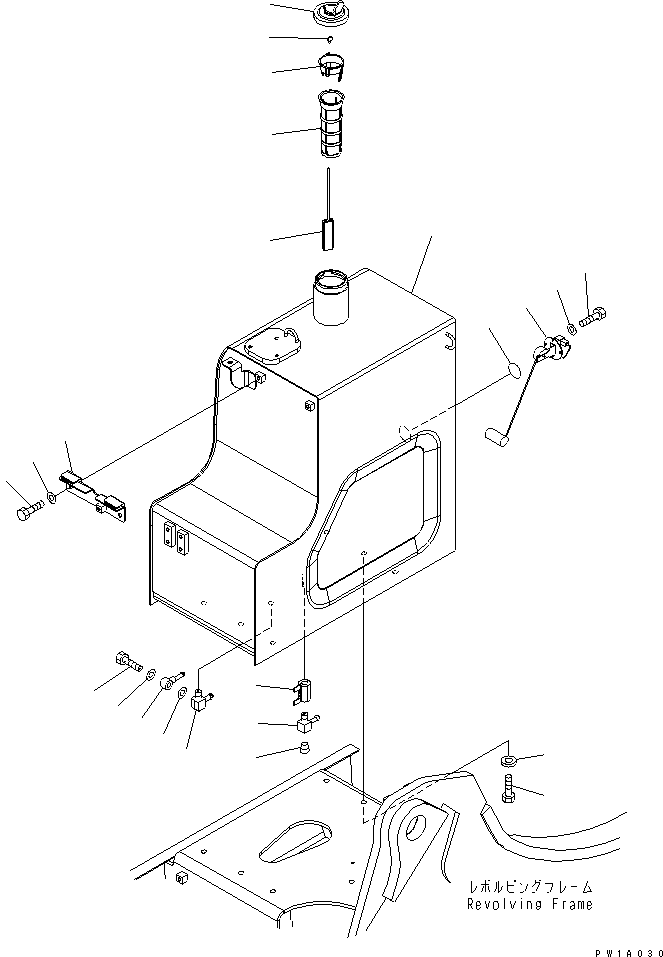 レボルビングフレーム
Revolving Frame

PW1A030