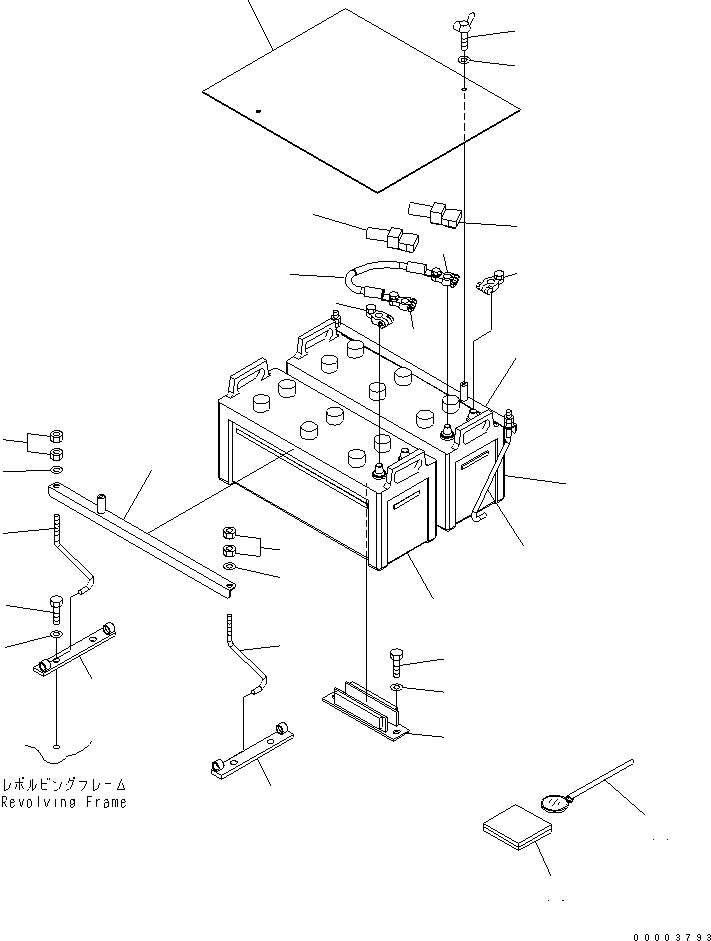 レボルビングフレーム
Revolving Frame

00003793