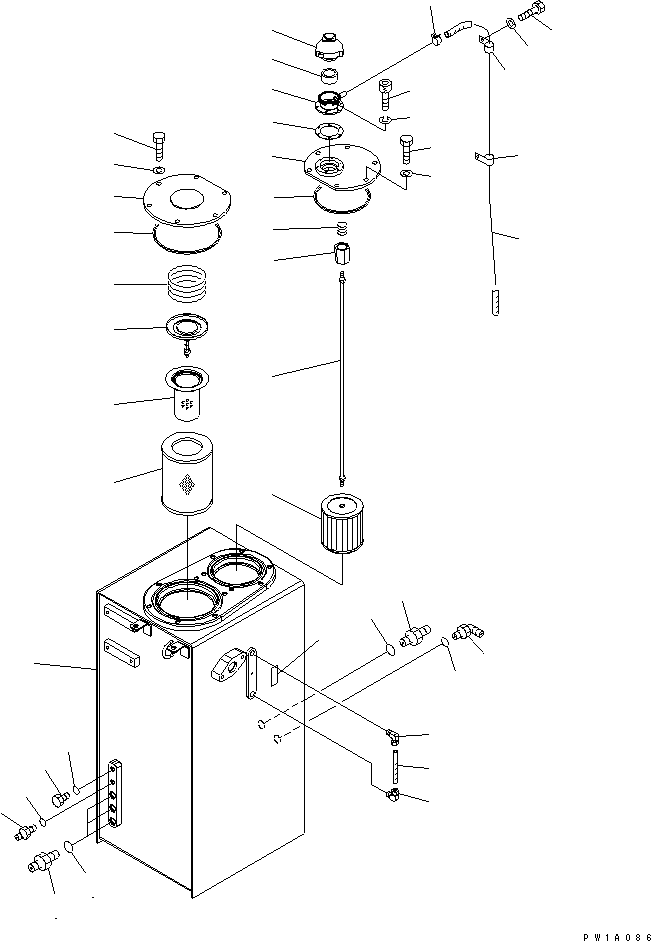 PW1A086