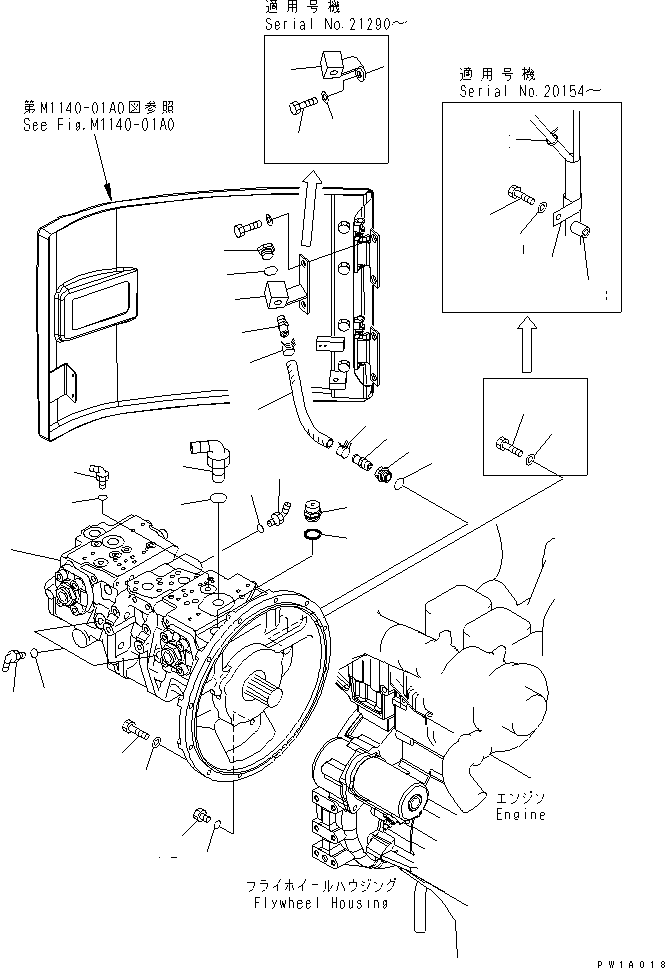 適用号機
Serial No.21290～

適用号機
Serial No.20154～

第M1140-01A0図参照
See Fig.M1140-01A0

エンジン
Engine

フライホイールハウジング
Flywheel Housing

PW1A018