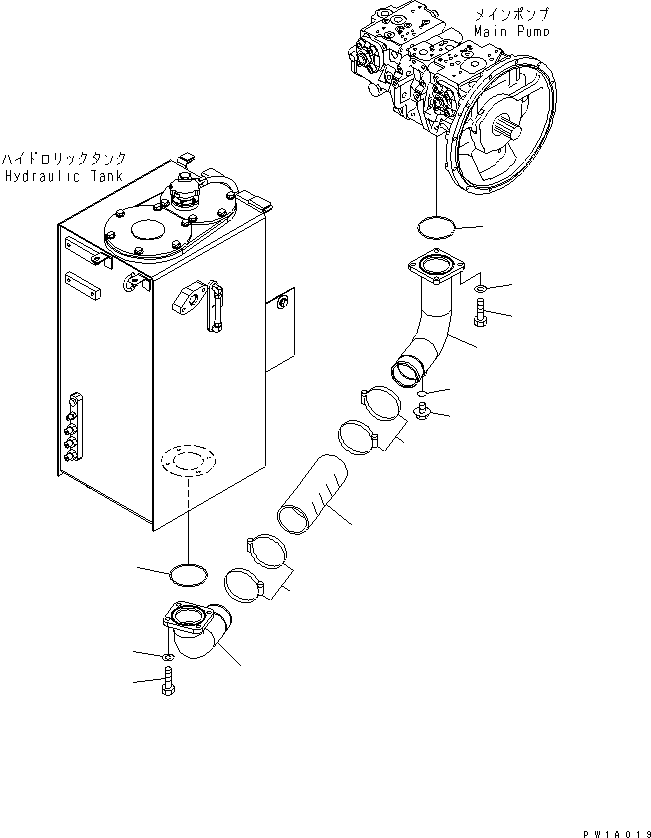 メインポンプ
Main Pump

ハイドロリックタンク
Hydraulic Tank

PW1A019