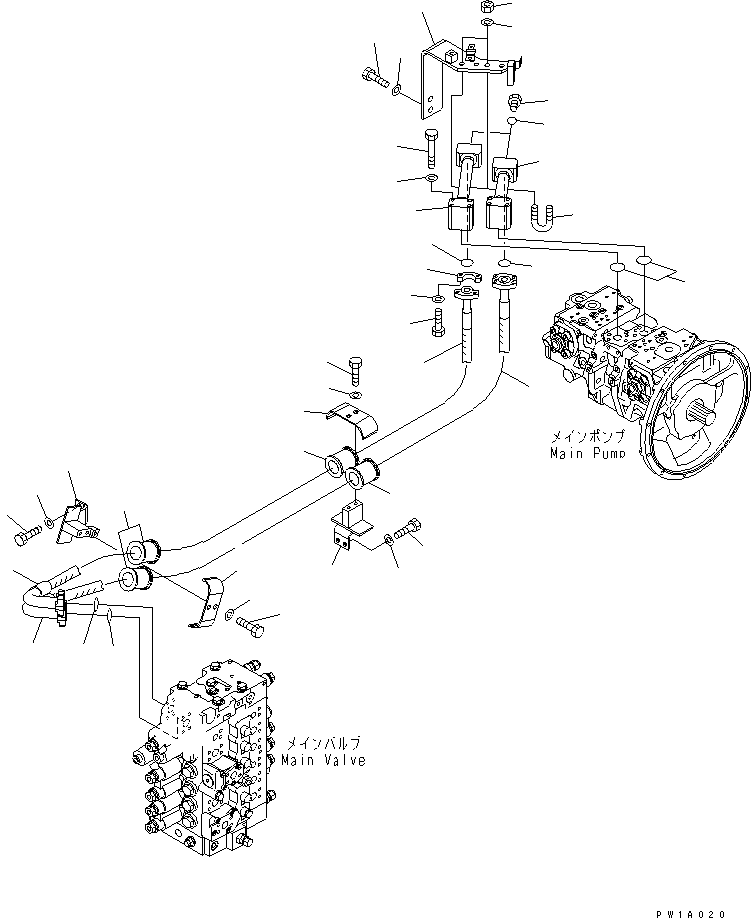 メインポンプ
Main Pump

メインバルブ
Main Valve

PW1A020