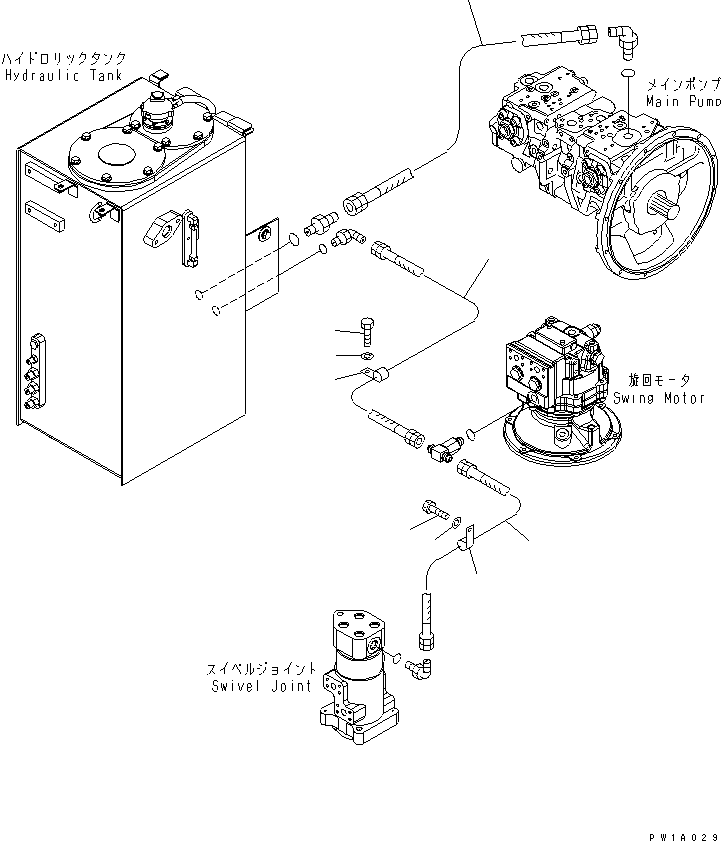 ハイドロリックタンク
Hydraulic Tank

メインポンプ
Main Pump

旋回モータ
Swing Motor

スイベルジョイント
Swivel Joint

PW1A029