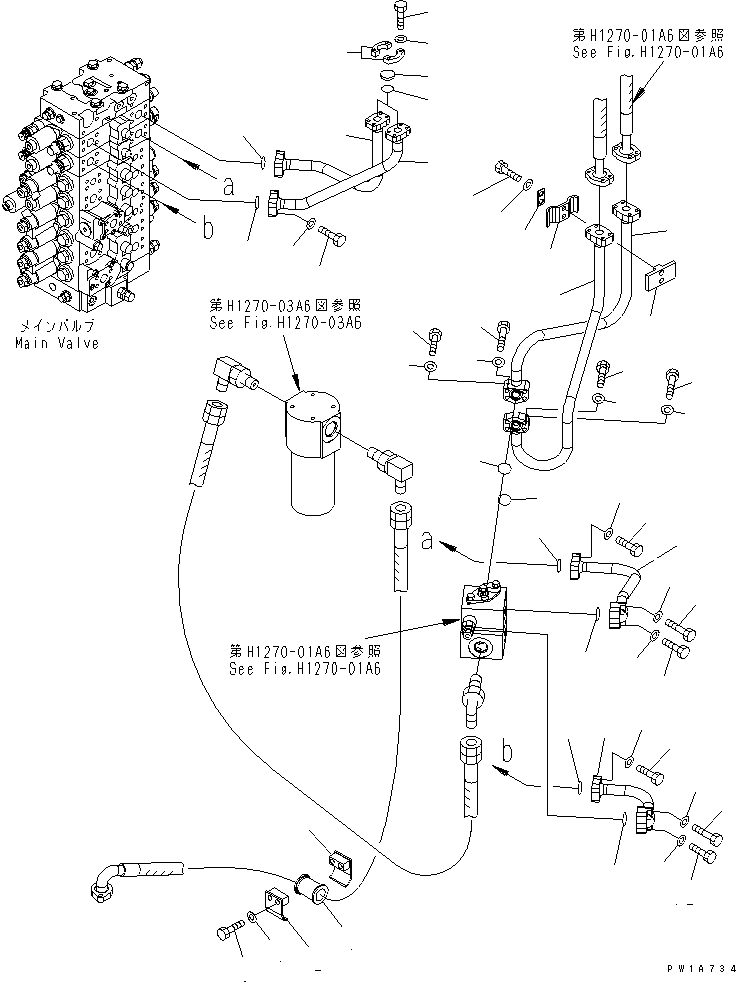 第H1270-01A6図参照
See Fig.H1270-01A6

a

b

メインバルブ
Main Valve

第H1270-03A6図参照
See Fig.H1270-03A6

a

第H1270-01A6図参照
See Fig.H1270-01A6

b

PW1A734