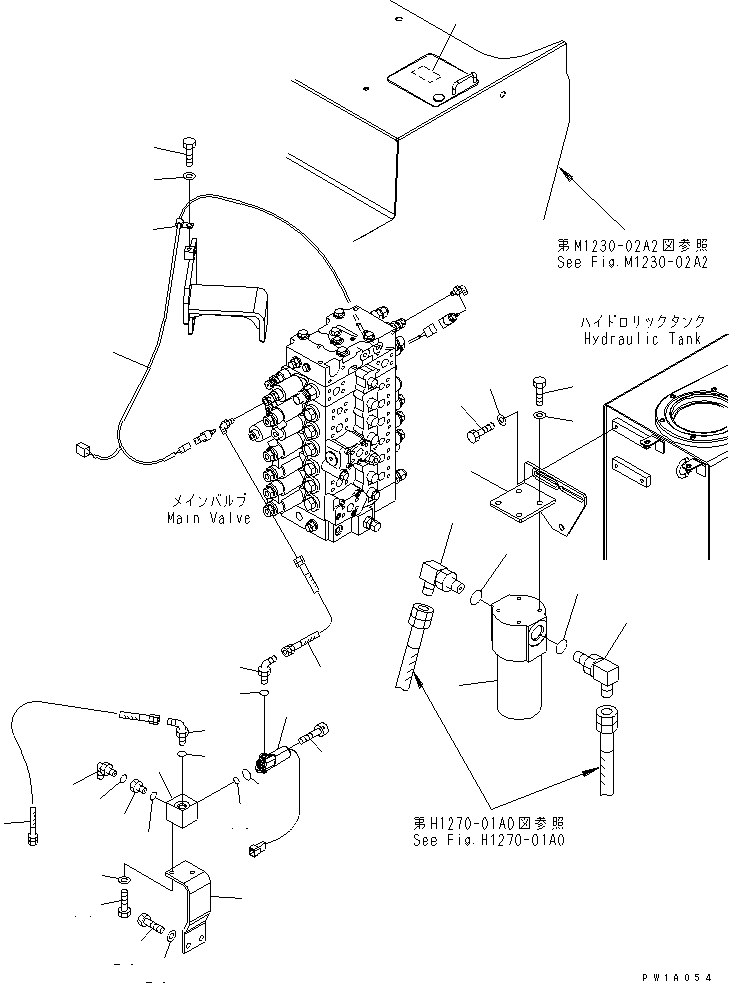 第M1230-02A2図参照
See Fig.M1230-02A2

ハイドロリックタンク
Hydraulic Tank

メインバルブ
Main Valve

第H1270-01A0図参照
See Fig.H1270-01A0

PW1A054