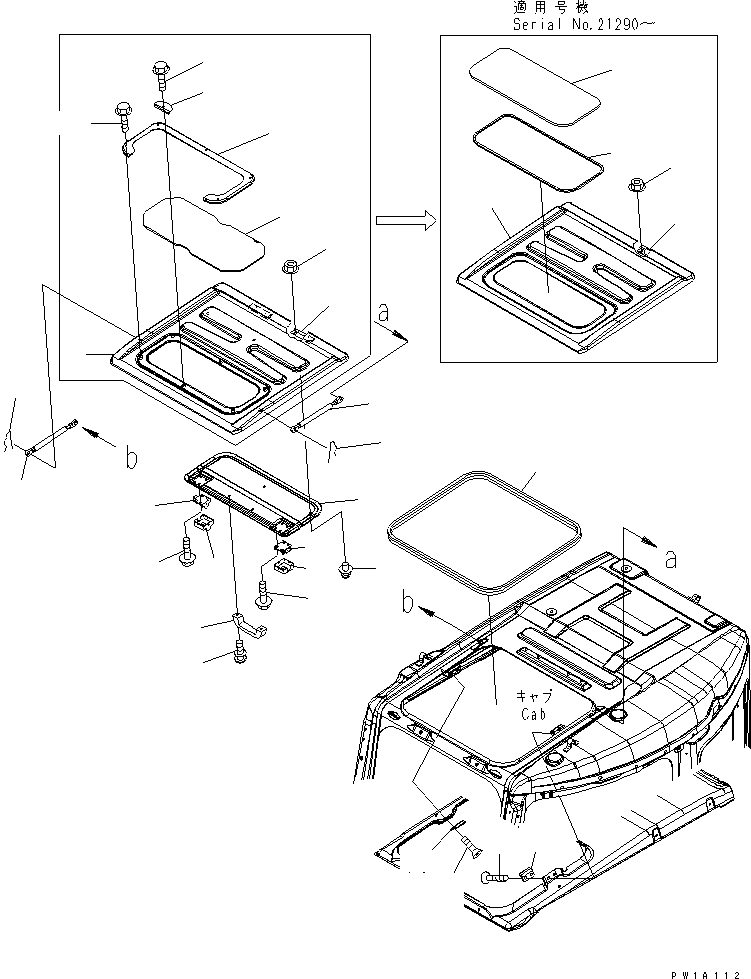 適用号機
Serial No.21290～

a

b

a

b

キャブ
Cab

PW1A112