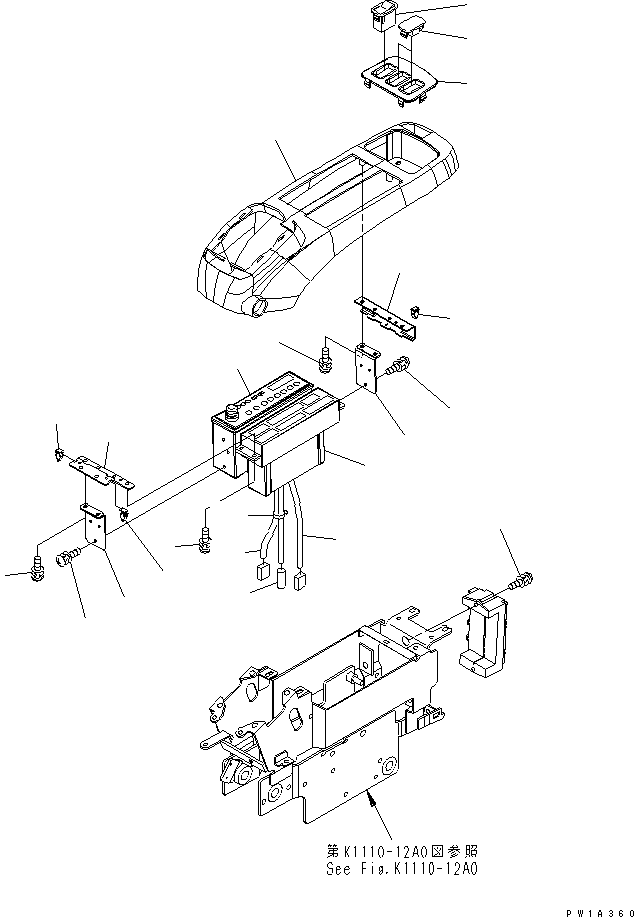 第K1110-12A0図参照
See Fig.K1110-12A0

PW1A360