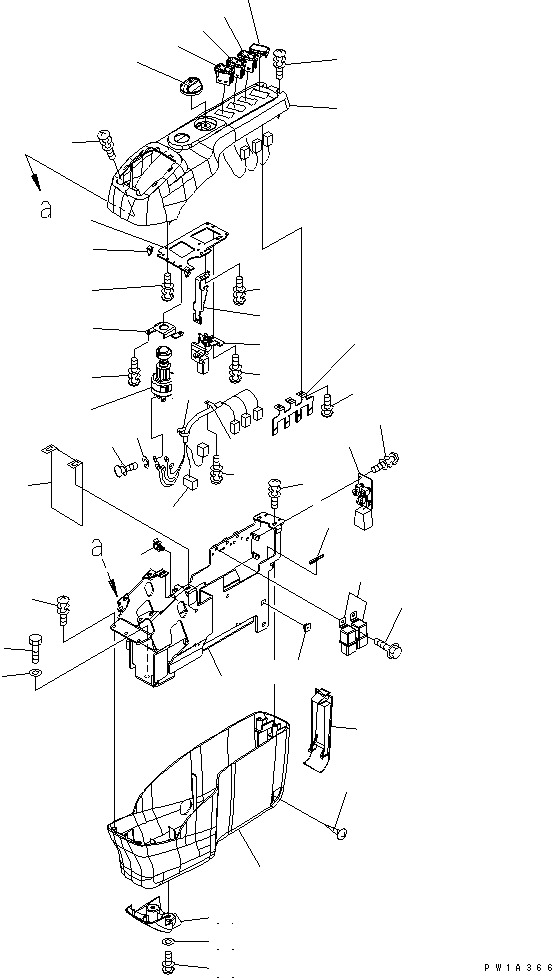 a

a

PW1A366