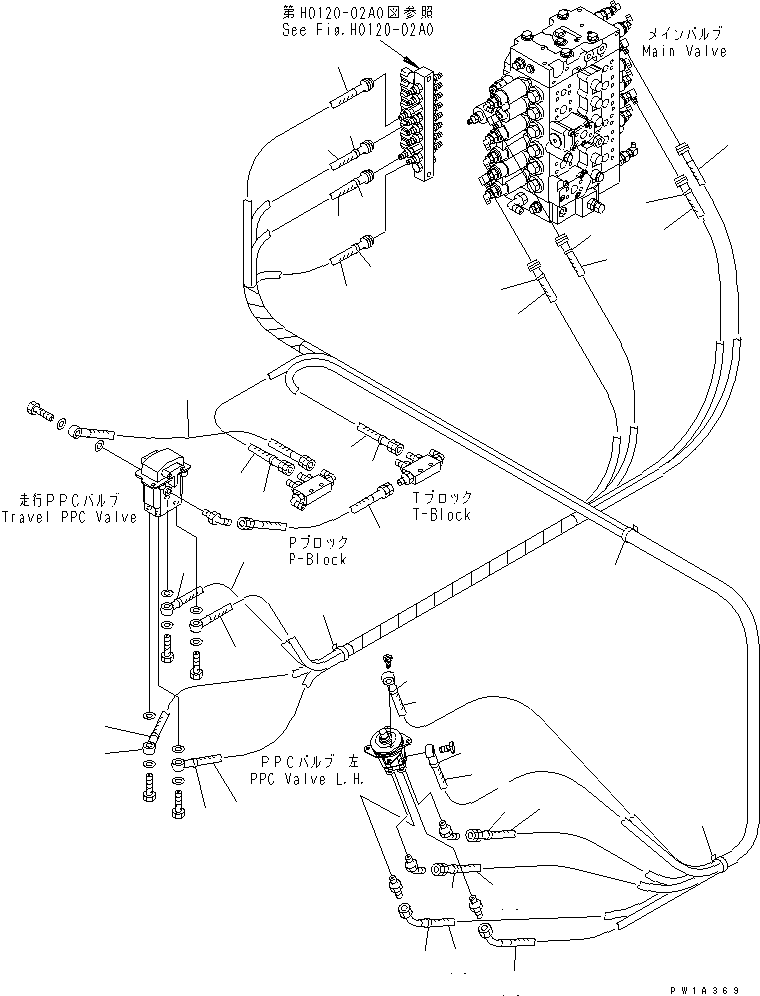 第H0120-02A0図参照
See Fig.H0120-02A0

メインバルブ
Main Valve

走行PPCバルブ
Travel PPC Valve

Tブロック
T-Block

Pブロック
P-Block

PPCバルブ 左
PPC Valve L.H.

PW1A369