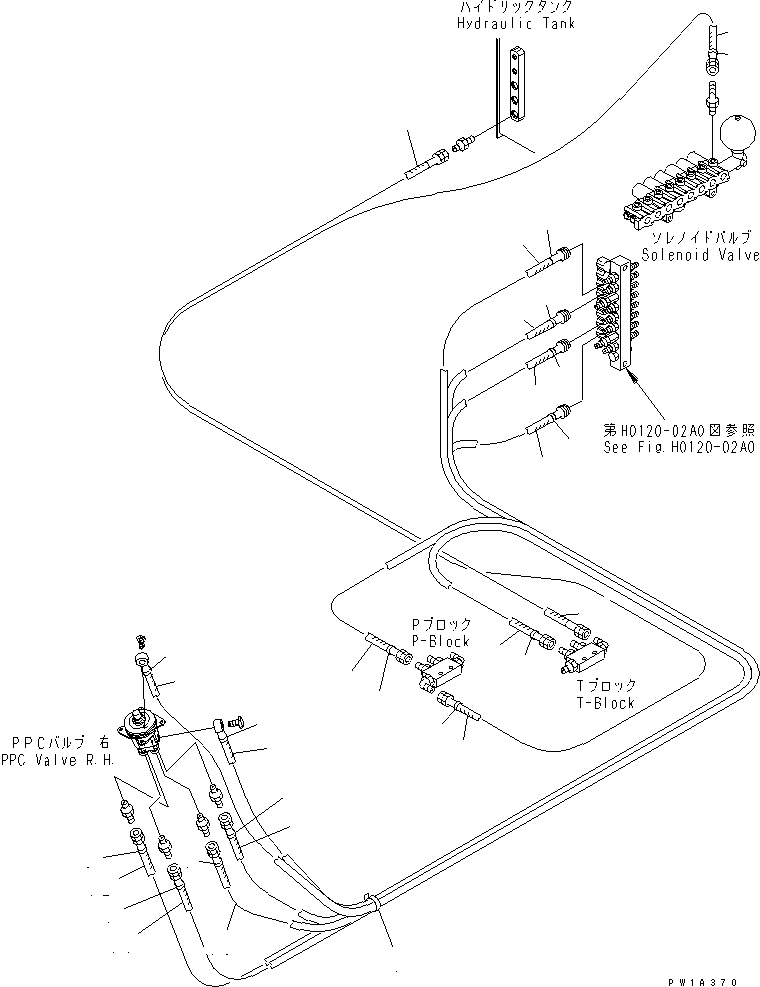 ハイドリックタンク
Hydraulic Tank

ソレノイドバルブ
Solenoid Valve

第H0120-02A0図参照
See Fig.H0120-02A0

Pブロック
P-Block

Tブロック
T-Block

PPCバルブ 右
PPC Valve R.H.

PW1A370