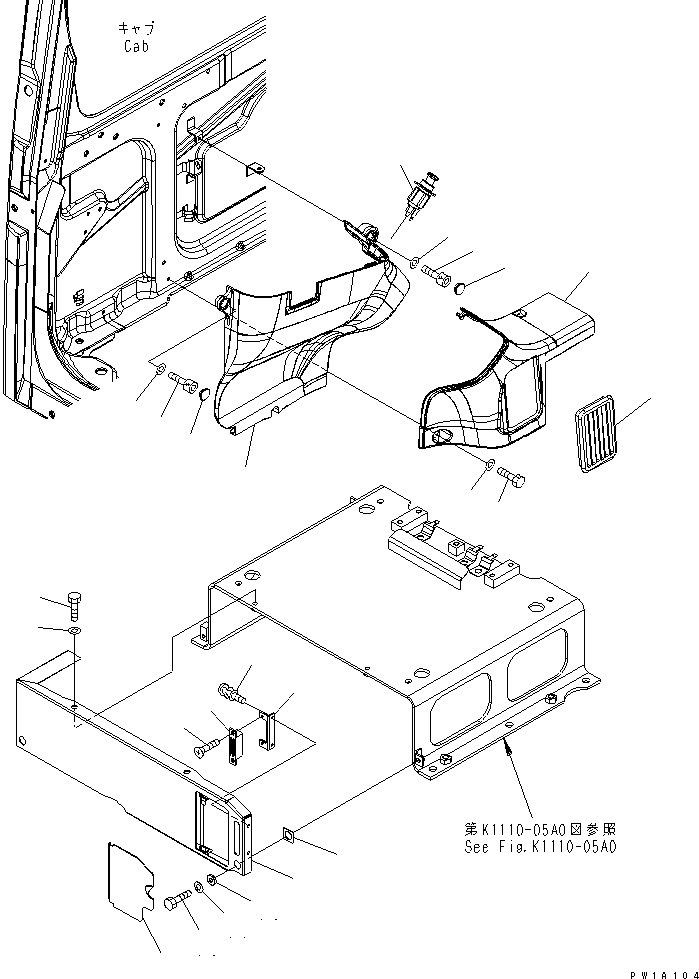 キャブ
Cab

第K1110-05A0図参照
See Fig.K1110-05A0

PW1A104