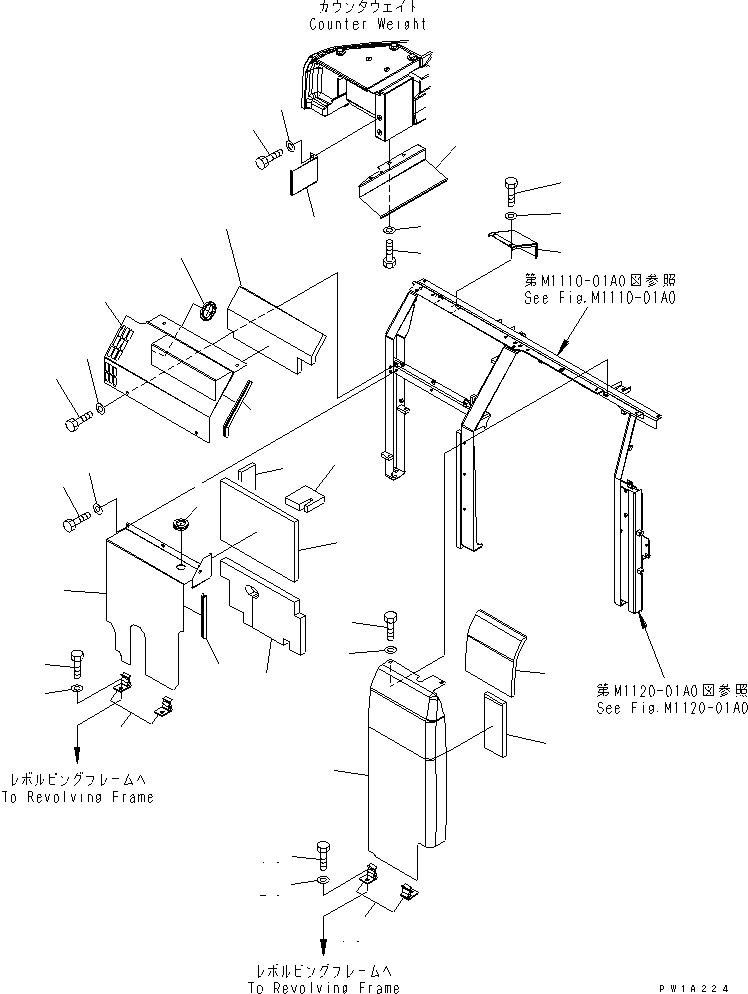 カウンタウェイト
Counter Weight

第M1110-01A0図参照
See Fig.M1110-01A0

第M1120-01A0図参照
See Fig.M1120-01A0

レボルビングフレームへ
To Revolving Frame

レボルビングフレームへ
To Revolving Frame

PW1A224