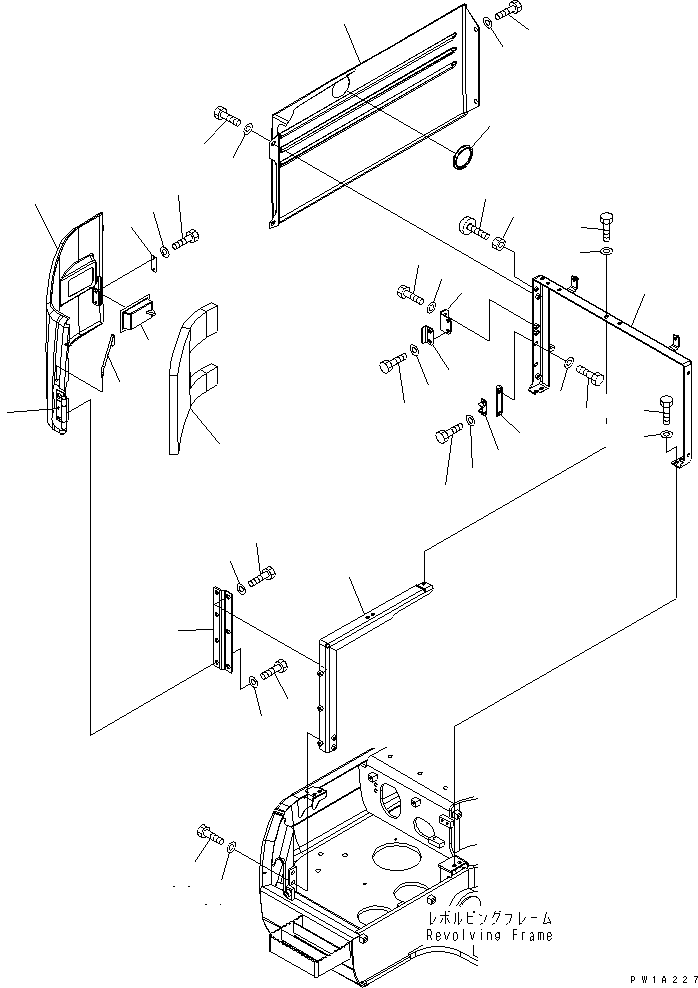 レボルビングフレーム
Revolving Frame

PW1A227