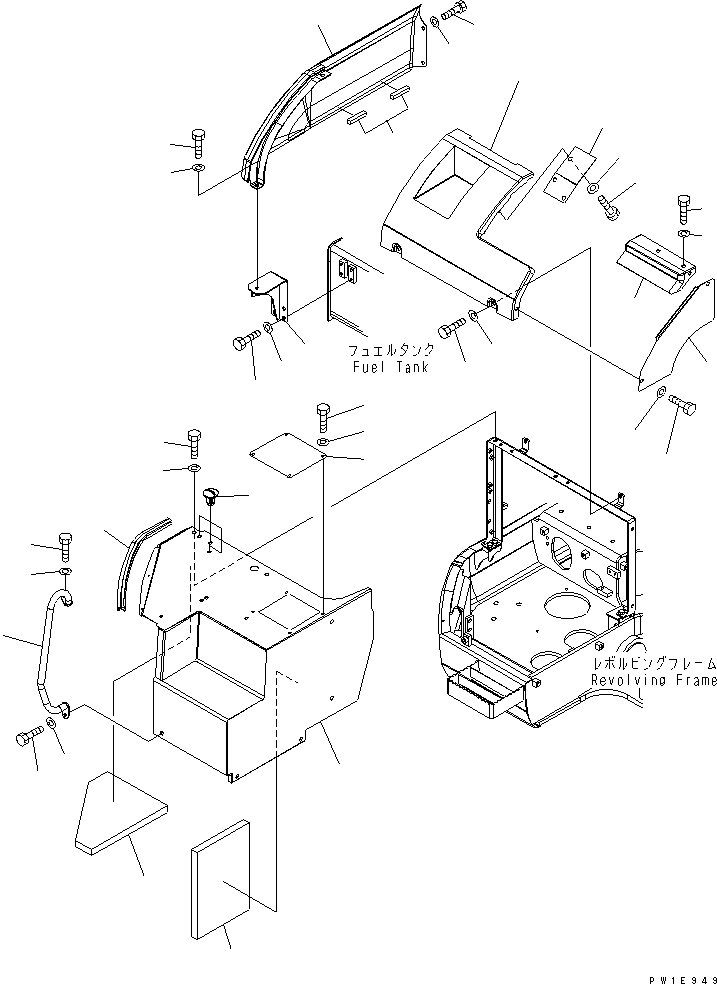 フュエルタンク
Fuel Tank

レボルビングフレーム
Revolving Frame

PW1E949