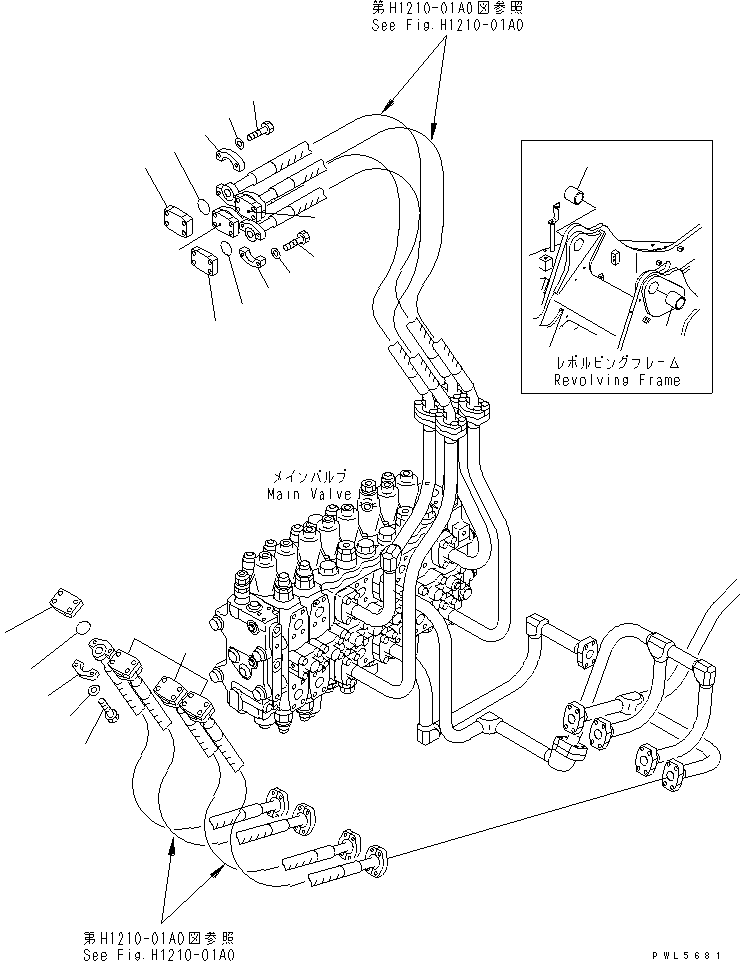 第H1210-01A0図参照
See Fig.H1210-01A0

レボルビングフレーム
Revolving Frame

メインバルブ
Main Valve

第H1210-01A0図参照
See Fig.H1210-01A0

PWL5681