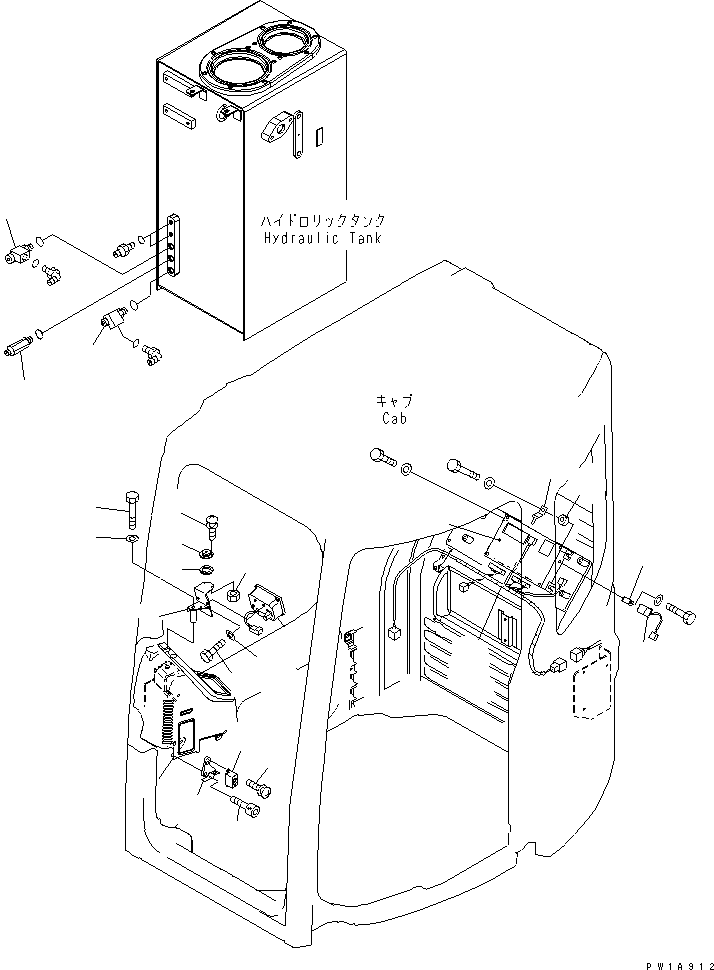 ハイドロリックタンク
Hydraulic Tank

キャブ
Cab

PW1A912