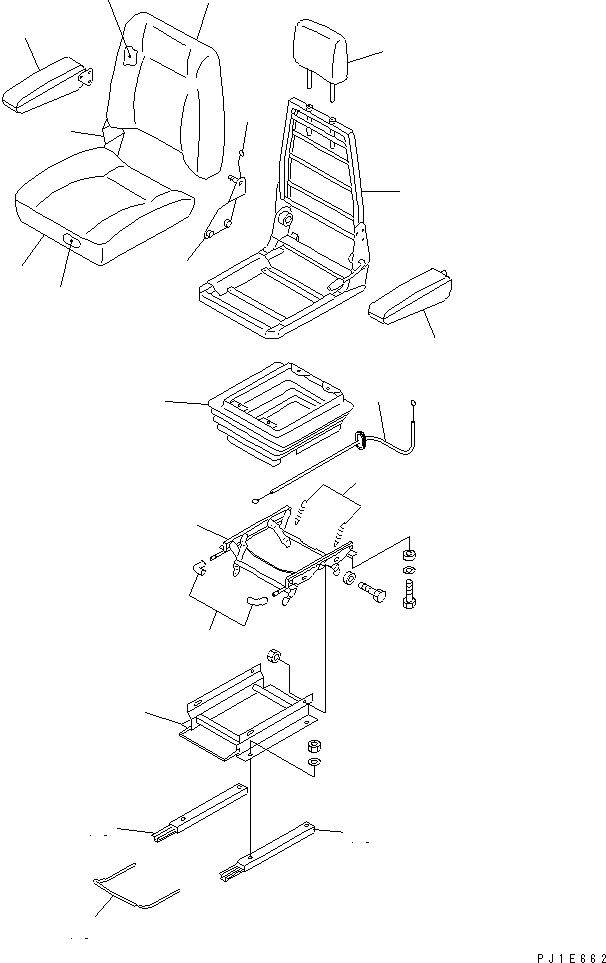 PJ1E662