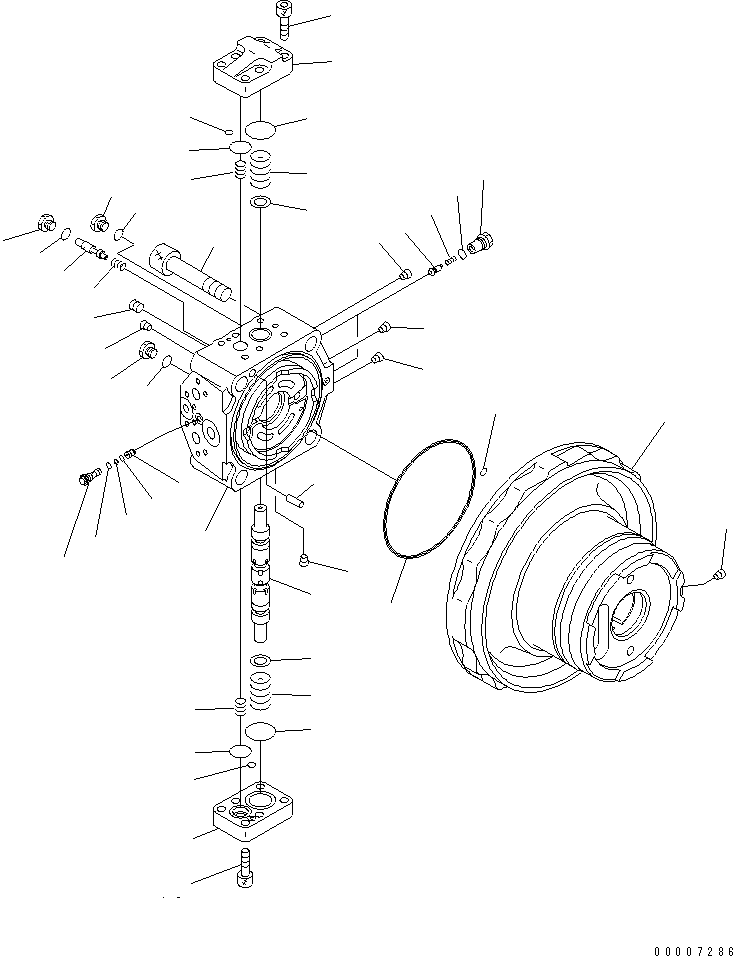 00007286