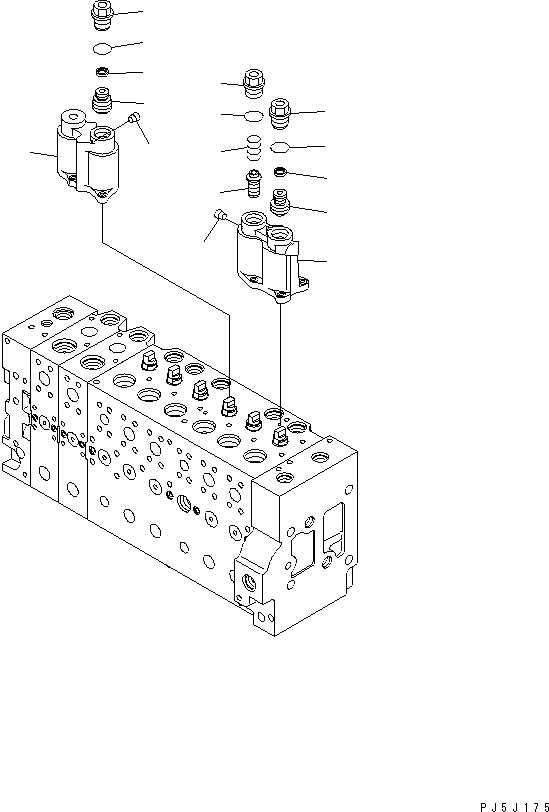 PJ5J175