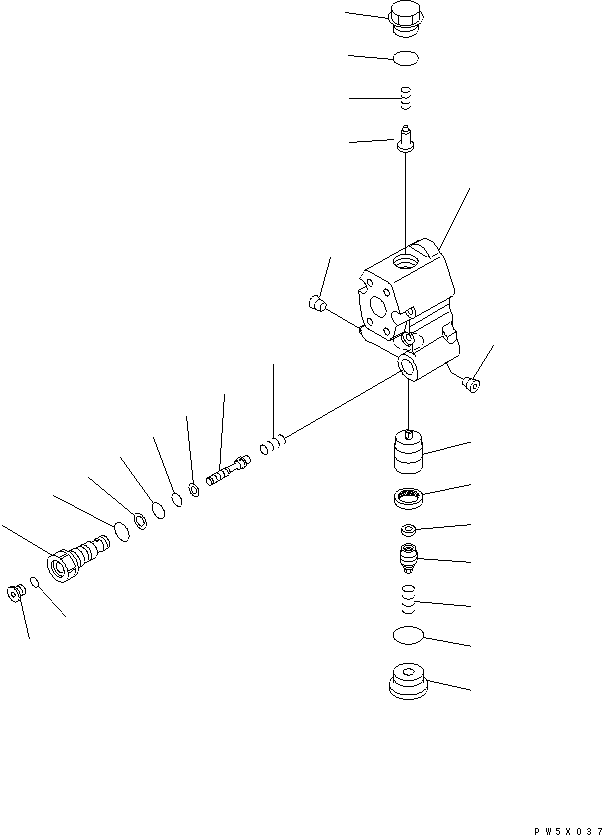 PW5X037