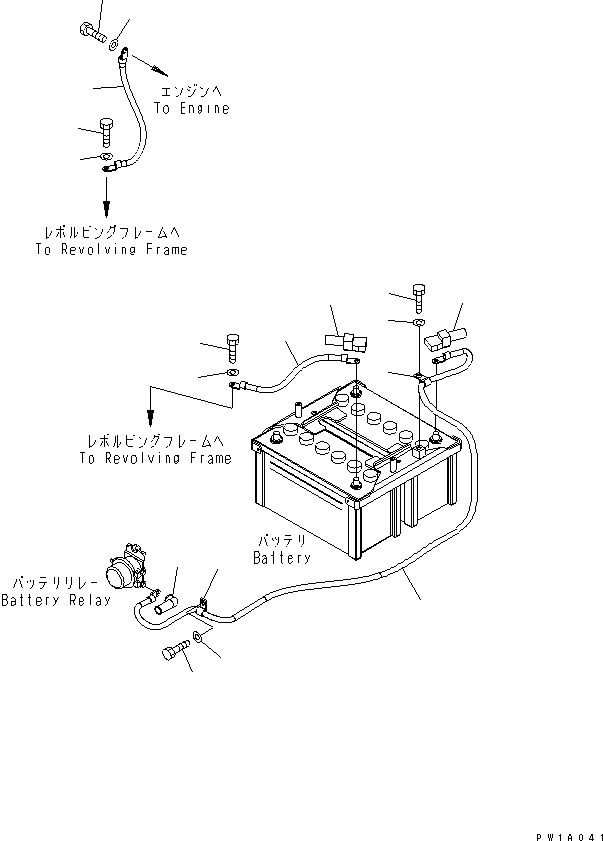 エンジンへ
To Engine

レボルビングフレームへ
To Revolving Frame

レボルビングフレームへ
To Revolving Frame

バッテリ
Battery

バッテリリレー
Battery Relay

PW1A041