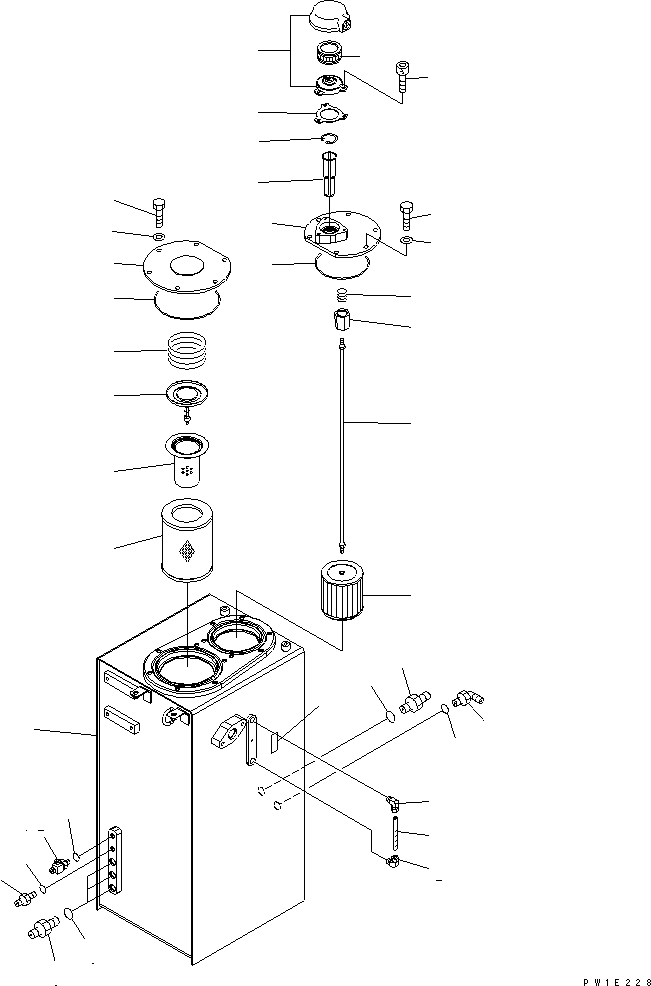 PW1E228