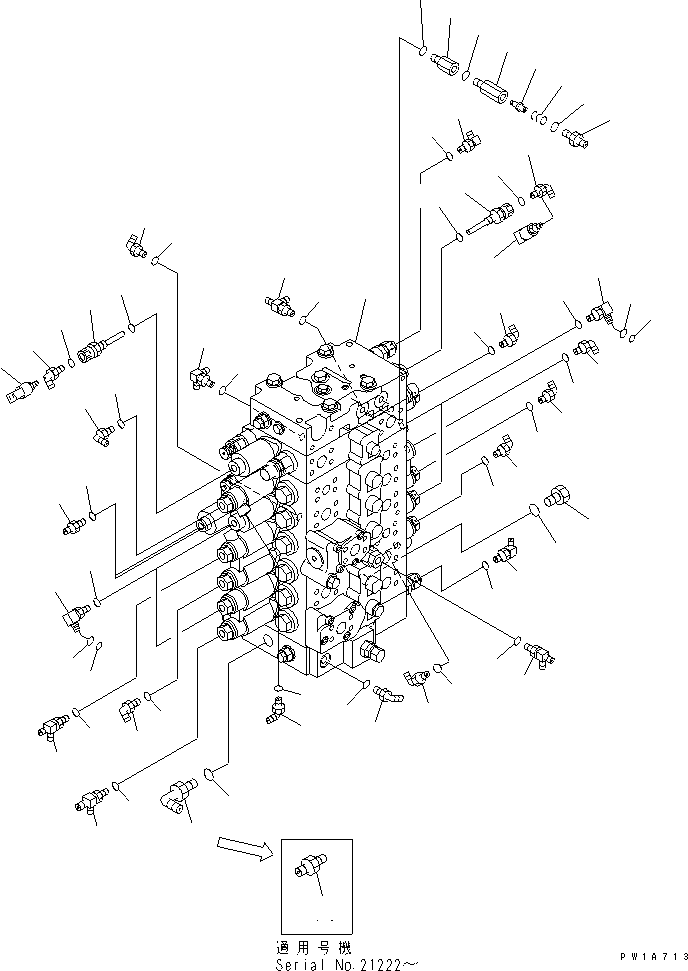 適用号機
Serial No.21222～

PW1A713