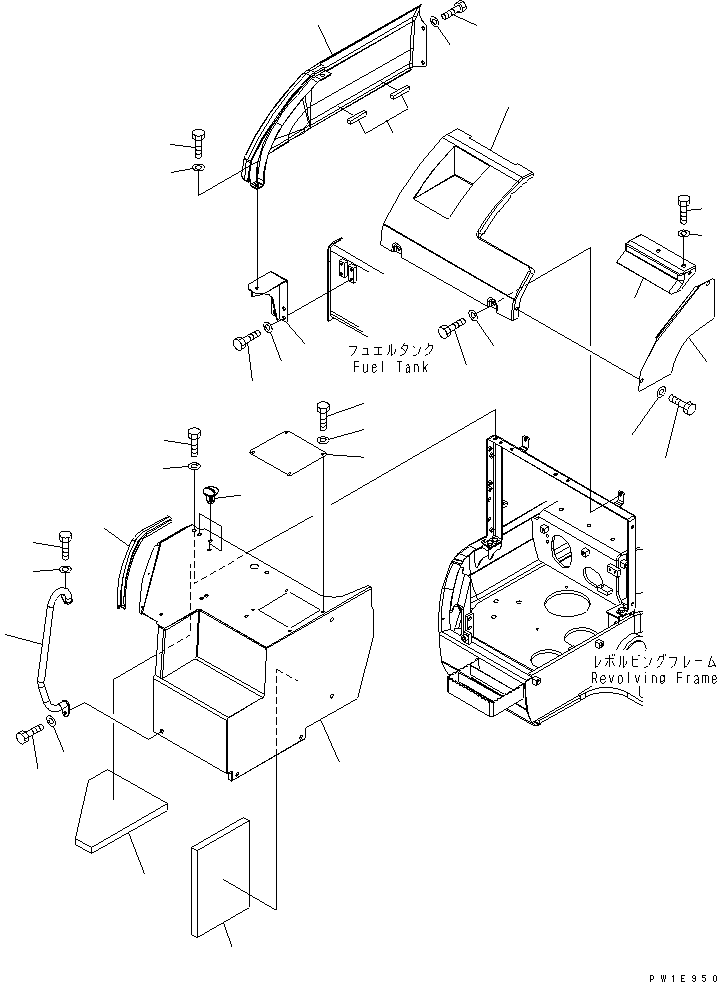 フュエルタンク
Fuel Tank

レボルビングフレーム
Revolving Frame

PW1E950