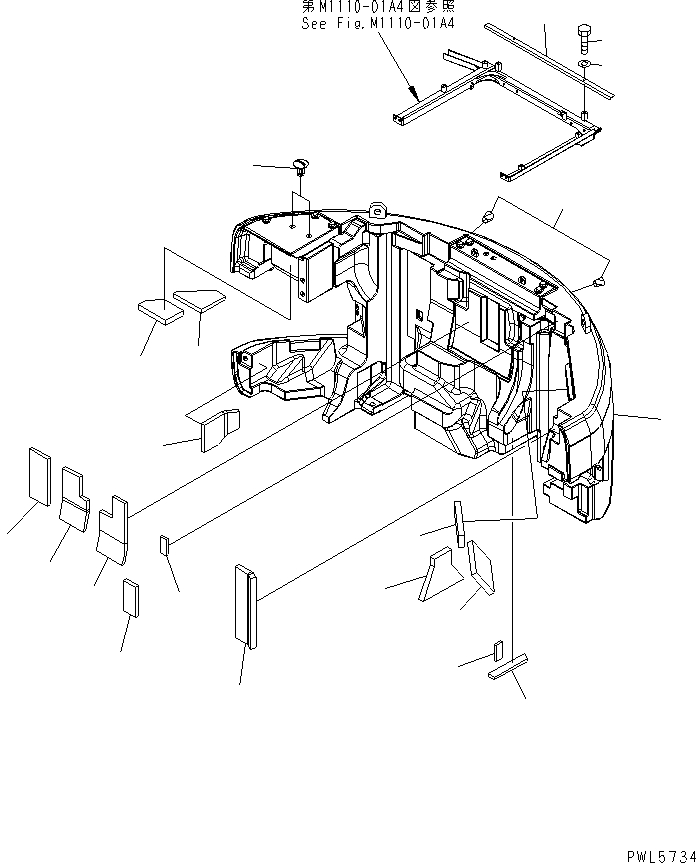 第M1110-01A4図参照
See Fig.M1110-01A4

PWL5734