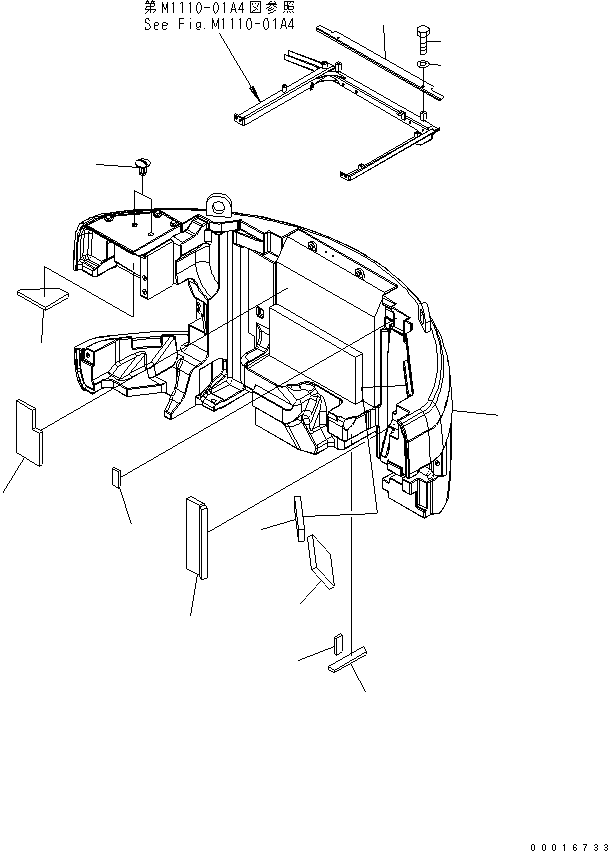 第M1110-01A4図参照
See Fig.M1110-01A4

00016733