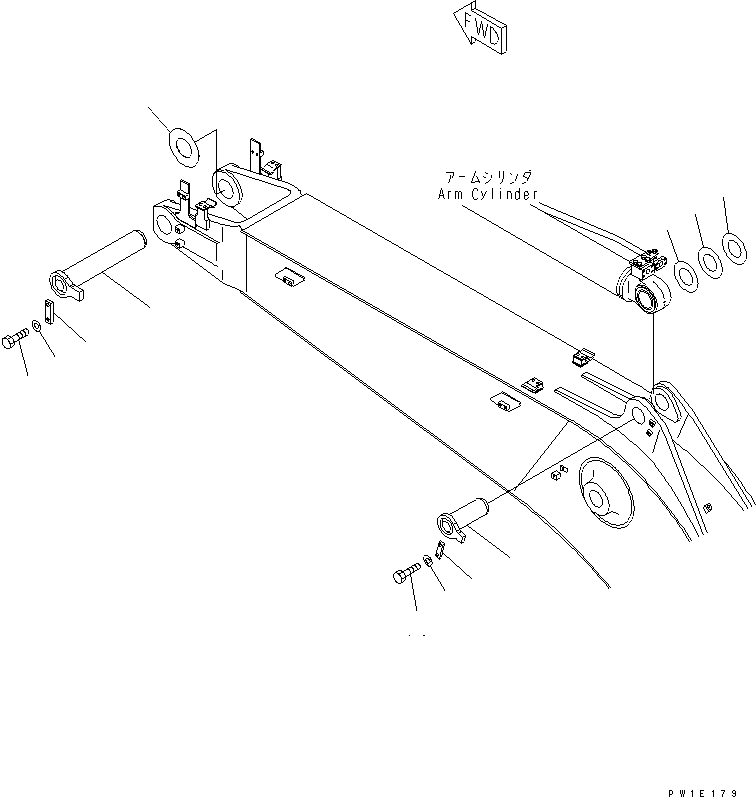 FWD

アームシリンダ
Arm Cylinder

PW1E179